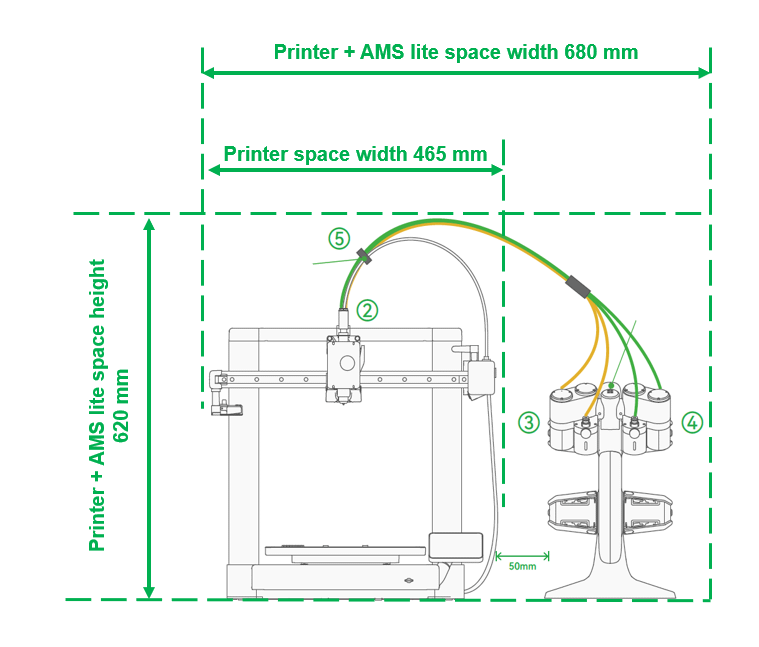 Printer + AMS lite space width 680 mm

Printer space width 465 mm

Printer + AMS lite space height 620 mm

⑤

②

③

④

50mm